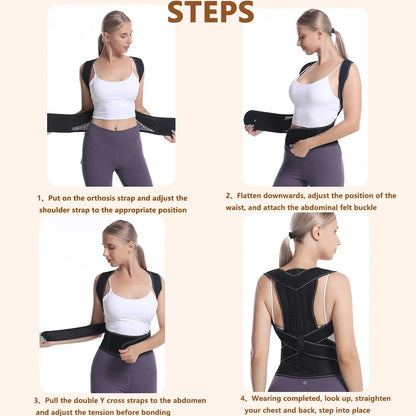 STEPS

1、Put on the orthosis strap and adjust the shoulder strap to the appropriate position

2、Flatten downwards, adjust the position of the waist, and attach the abdominal felt buckle

3、Pull the double Y cross straps to the abdomen and adjust the tension before bonding

4、Wearing completed, look up, straighten your chest and back, step into place