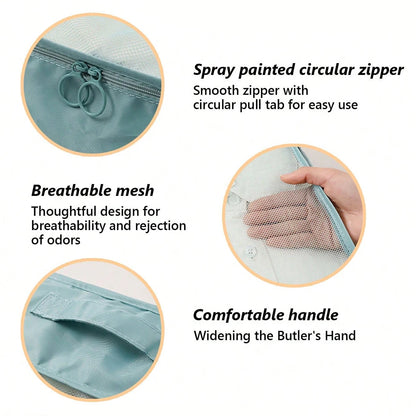 Spray painted circular zipper
Smooth zipper with circular pull tab for easy use

Breathable mesh
Thoughtful design for breathability and rejection of odors

Comfortable handle
Widening the Butler's Hand