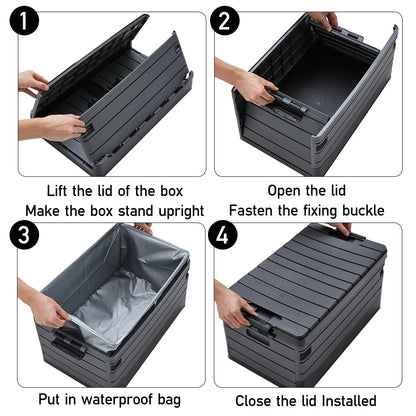 1

Lift the lid of the box
Make the box stand upright

2

Open the lid
Fasten the fixing buckle

3

Put in waterproof bag

4

Close the lid Installed