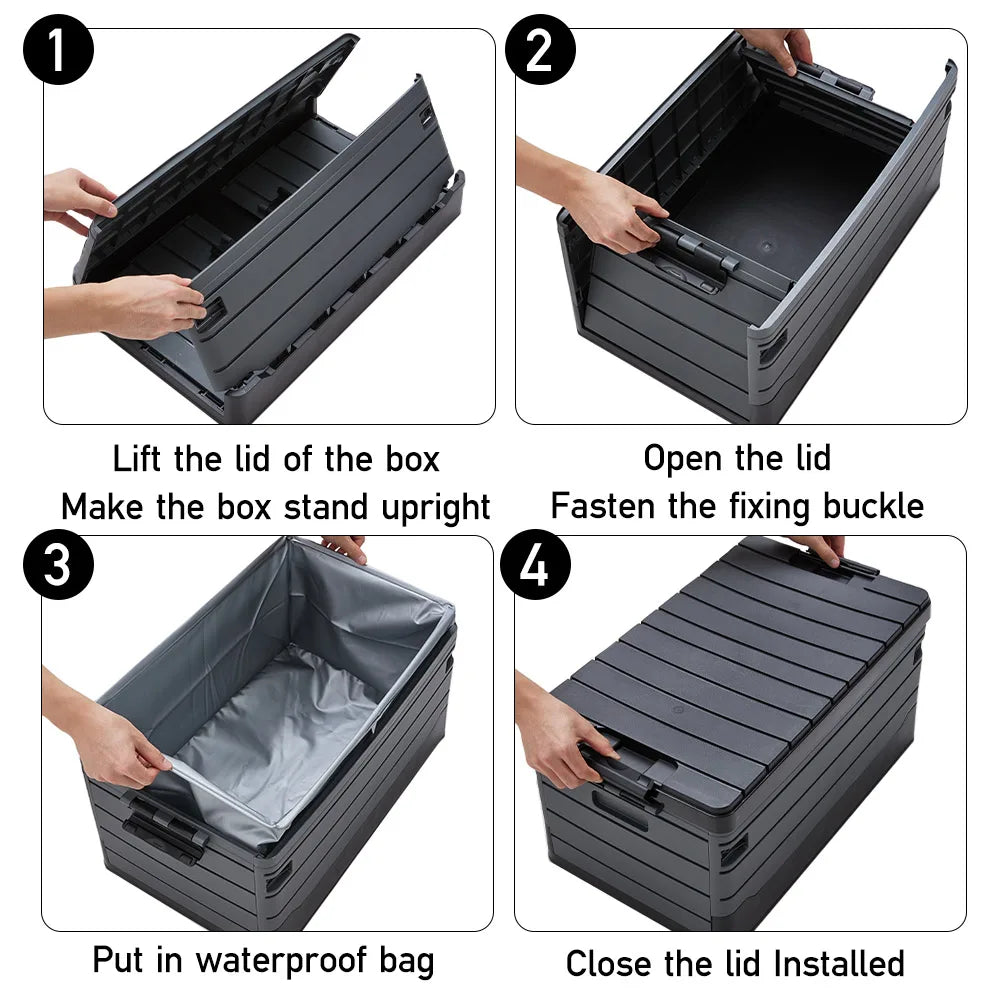 1

Lift the lid of the box
Make the box stand upright

2

Open the lid
Fasten the fixing buckle

3

Put in waterproof bag

4

Close the lid Installed