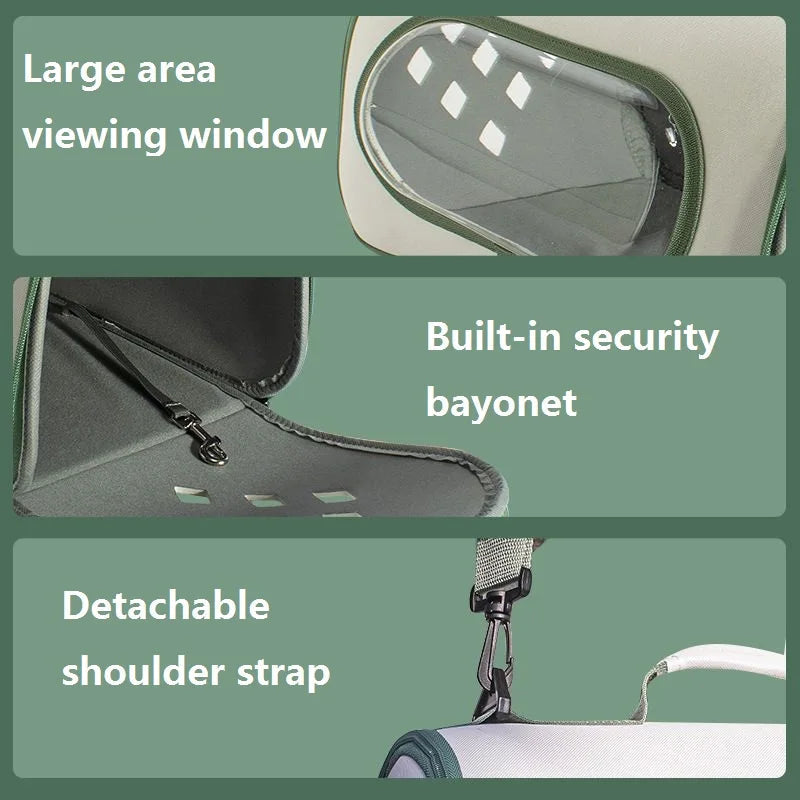 Large area viewing window

Built-in security bayonet

Detachable shoulder strap